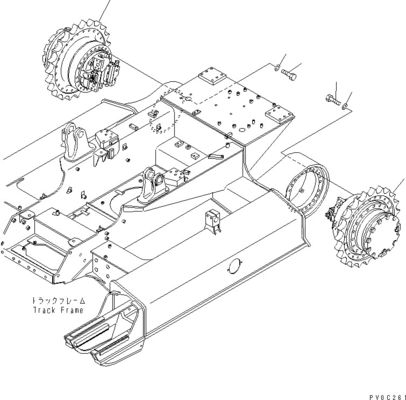 トラックフレーム
Track Frame

PY0C281